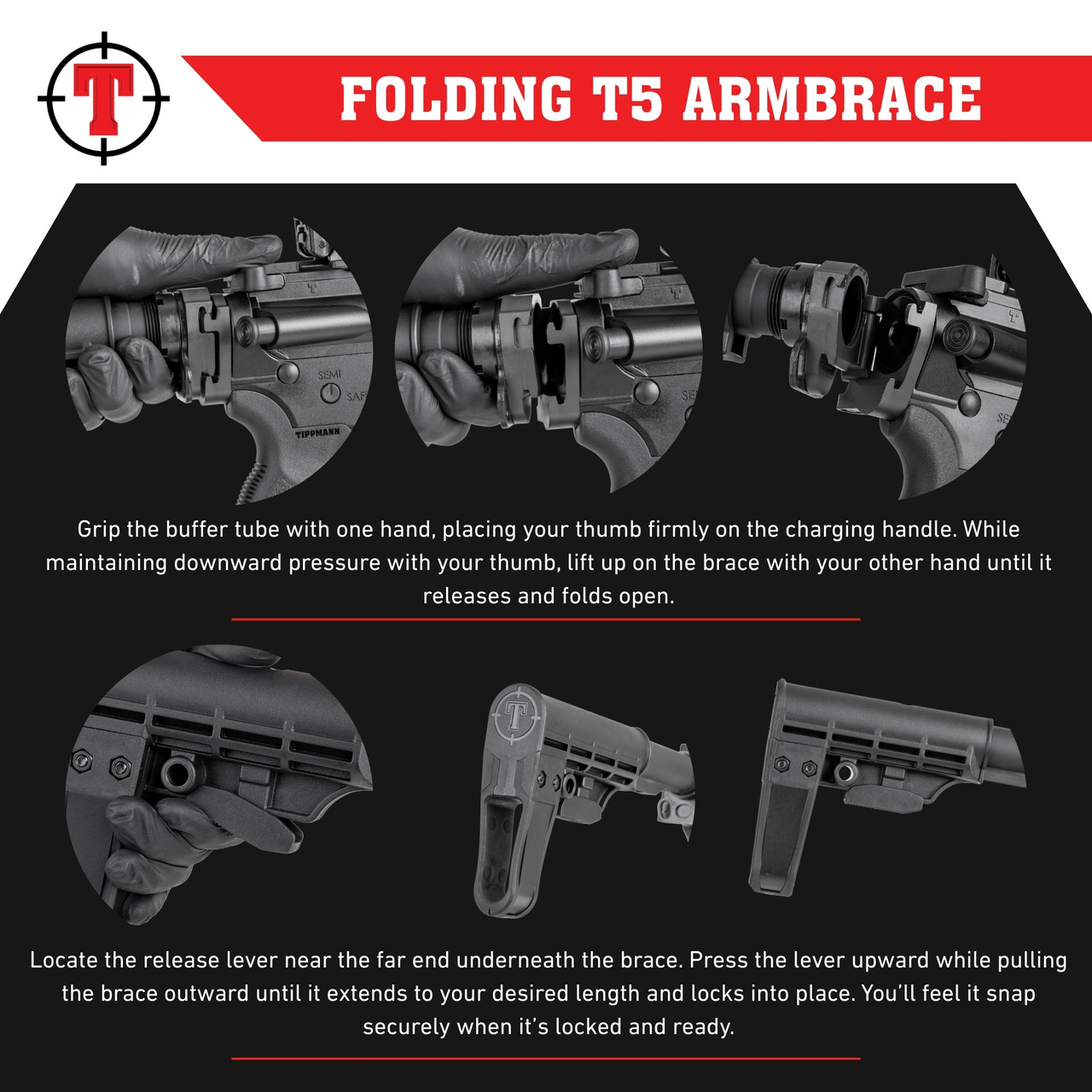 T

FOLDING T5 ARMBRACE

SEMI
SAFE
TIPPMANN

Grip the buffer tube with one hand, placing your thumb firmly on the charging handle. While maintaining downward pressure with your thumb, lift up on the brace with your other hand until it releases and folds open.

T

Locate the release lever near the far end underneath the brace. Press the lever upward while pulling the brace outward until it extends to your desired length and locks into place. You'll feel it snap securely when it's locked and ready.